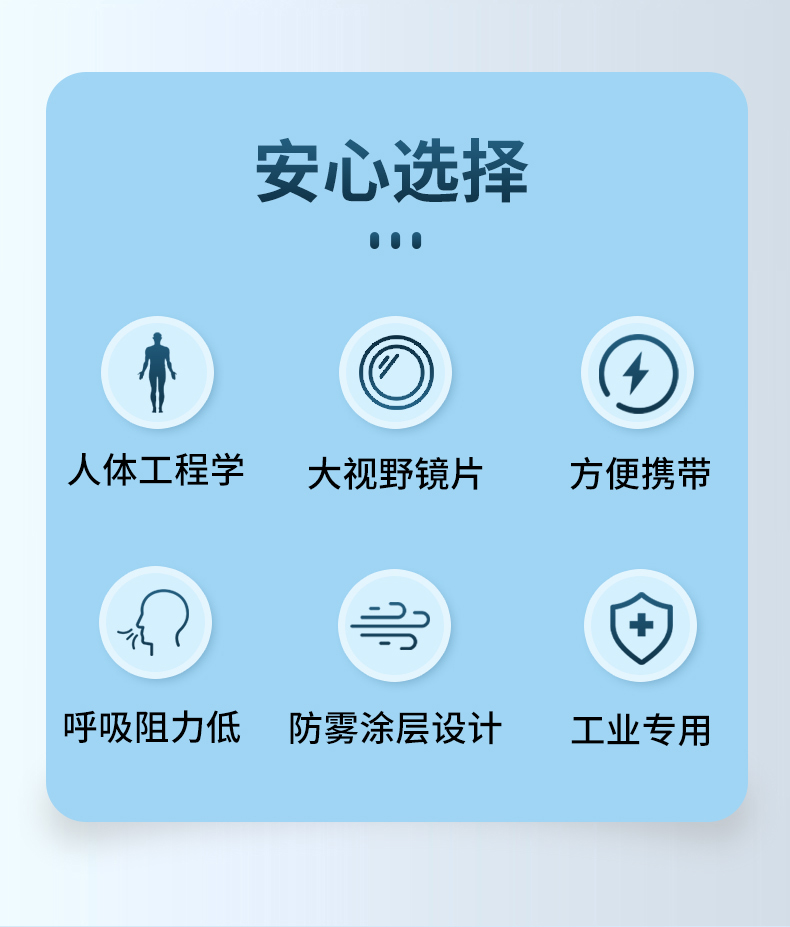 安心选择

人体工程学

大视野镜片

方便携带

呼吸阻力低

防雾涂层设计

工业专用